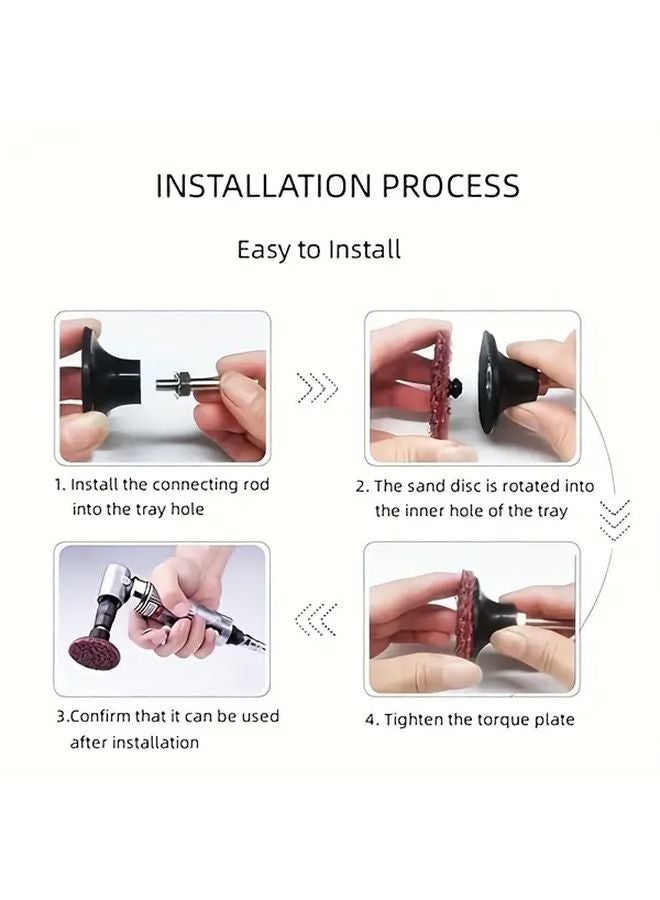 INSTALLATION PROCESS

Easy to Install

1. Install the connecting rod into the tray hole

2. The sand disc is rotated into the inner hole of the tray

3.Confirm that it can be used after installation

4. Tighten the torque plate